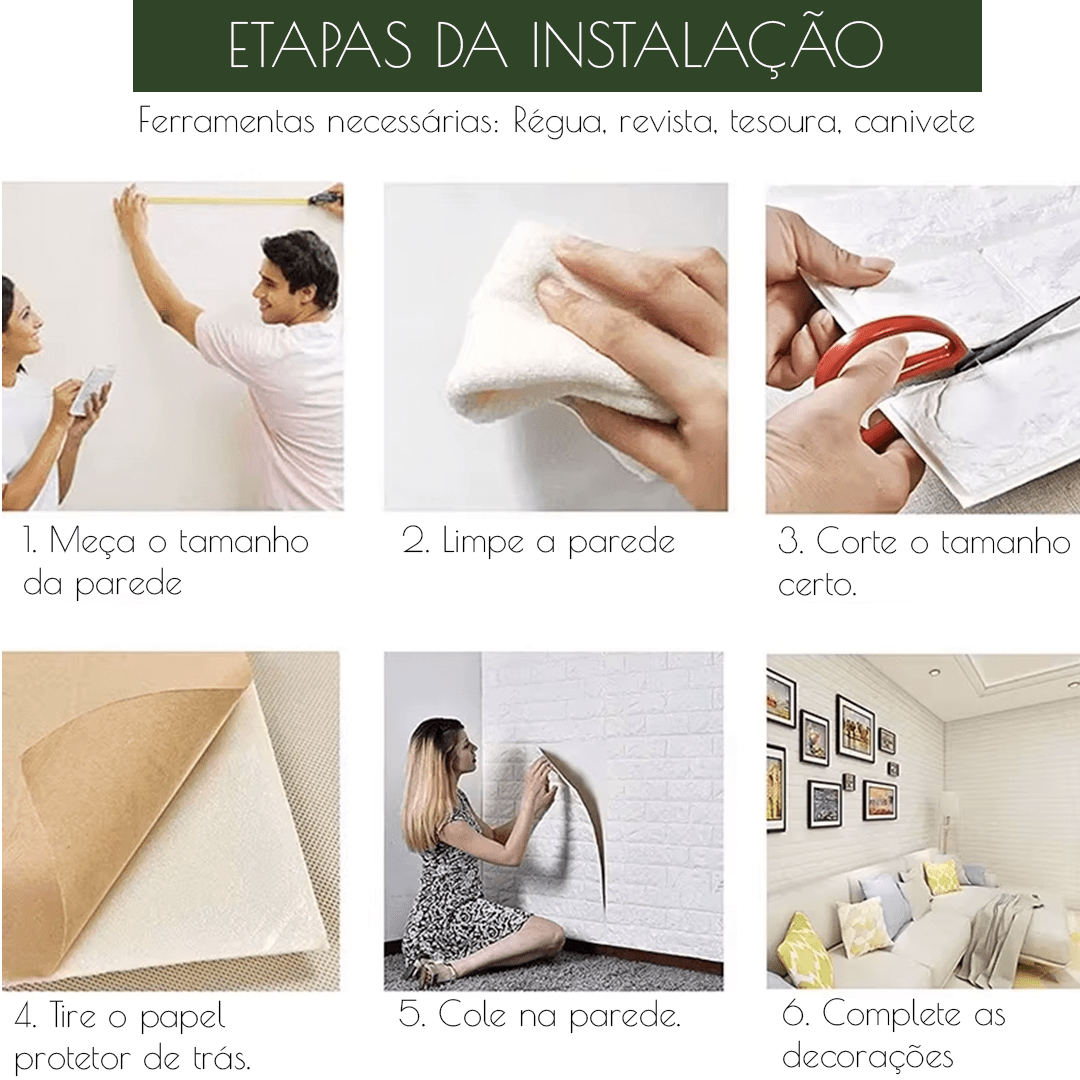 ETAPAS DA INSTALAÇÃO

Ferramentas necessárias: Régua, revista, tesoura, canivete

1. Meça o tamanho da parede

2. Limpe a parede

3. Corte o tamanho certo.

4. Tire o papel protetor de trás.

5. Cole na parede.

6. Complete as decorações